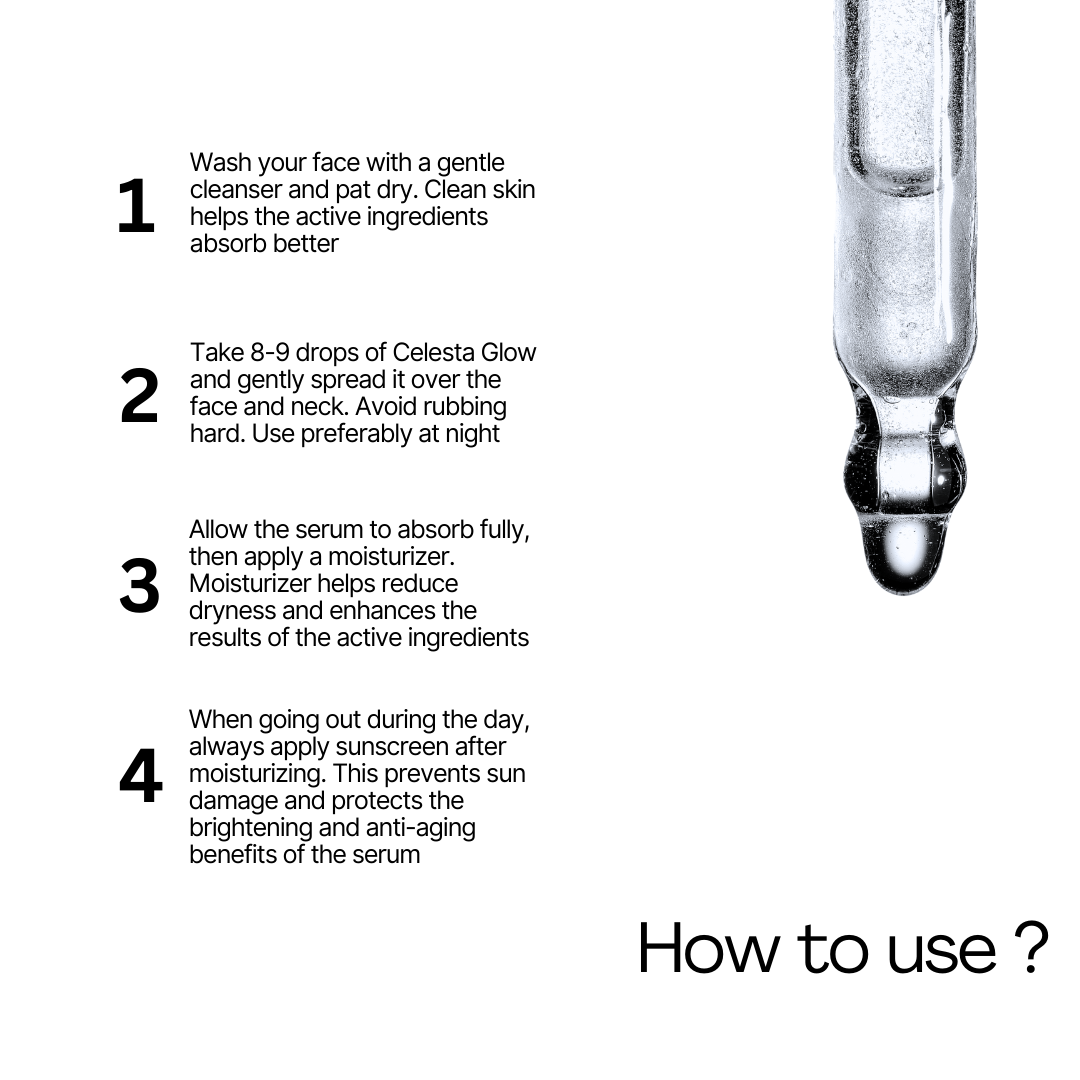 1
Wash your face with a gentle cleanser and pat dry. Clean skin helps the active ingredients absorb better

2
Take 8-9 drops of Celesta Glow and gently spread it over the face and neck. Avoid rubbing hard. Use preferably at night

3
Allow the serum to absorb fully, then apply a moisturizer. Moisturizer helps reduce dryness and enhances the results of the active ingredients

4
When going out during the day, always apply sunscreen after moisturizing. This prevents sun damage and protects the brightening and anti-aging benefits of the serum

How to use ?